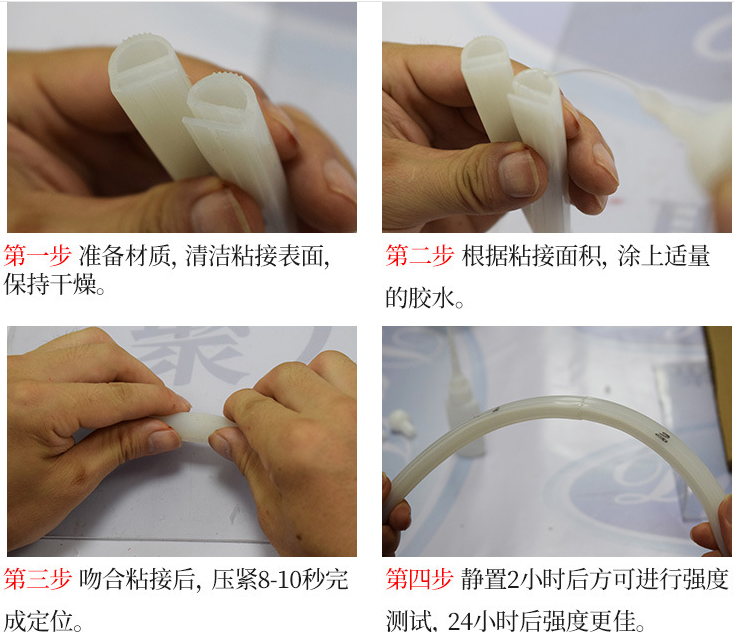 第一步 准备材质, 清洁粘接表面, 保持干燥。

第二步 根据粘接面积, 涂上适量的胶水。

第三步 吻合粘接后, 压紧8-10秒完成定位。

第四步 静置2小时后方可进行强度测试, 24小时后强度更佳。